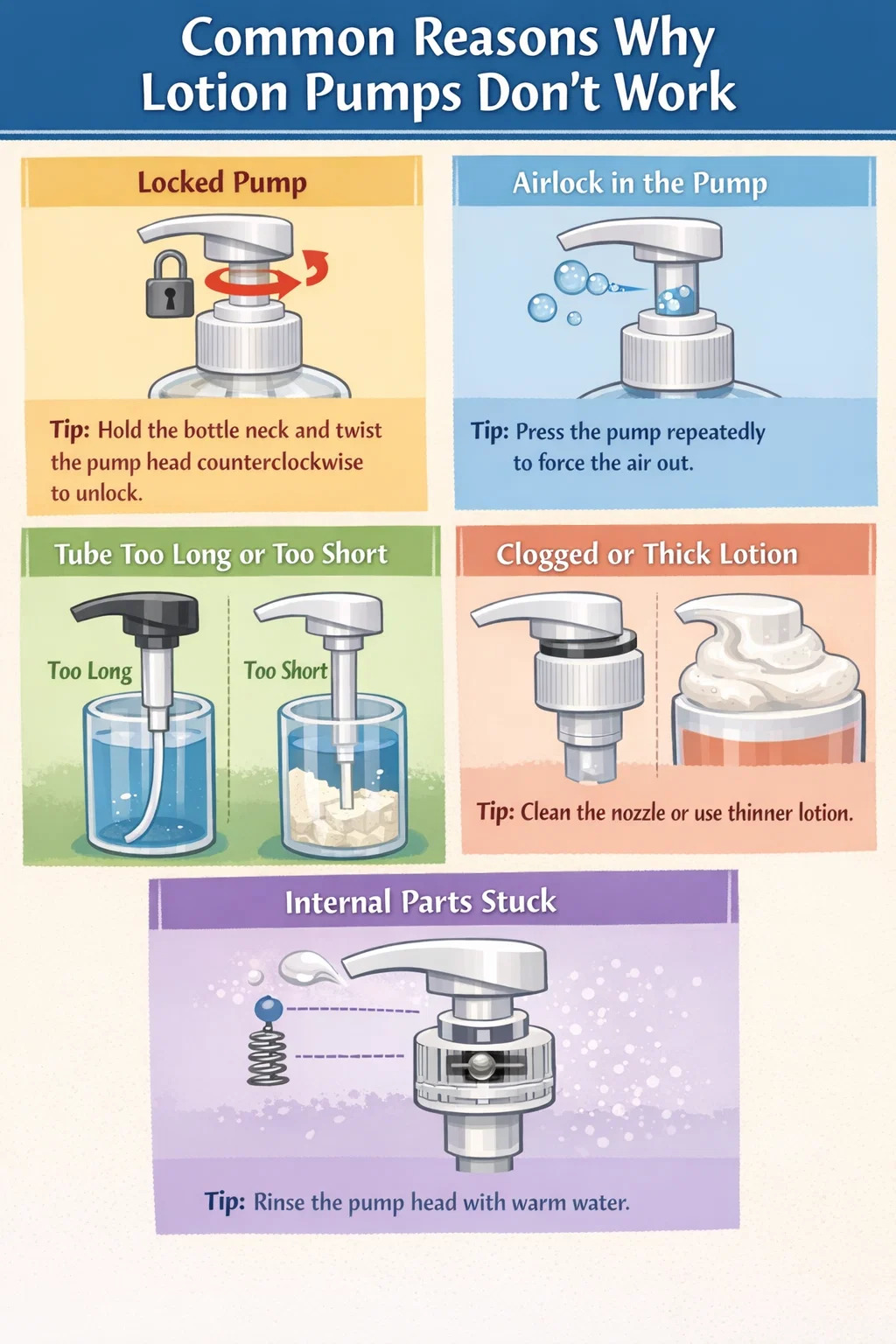 Common Reasons Why Lotion Pumps Don't Work

Locked Pump

Tip: Hold the bottle neck and twist the pump head counterclockwise to unlock.

Airlock in the Pump

Tip: Press the pump repeatedly to force the air out.

Tube Too Long or Too Short

Too Long

Too Short

Clogged or Thick Lotion

Tip: Clean the nozzle or use thinner lotion.

Internal Parts Stuck

Tip: Rinse the pump head with warm water.